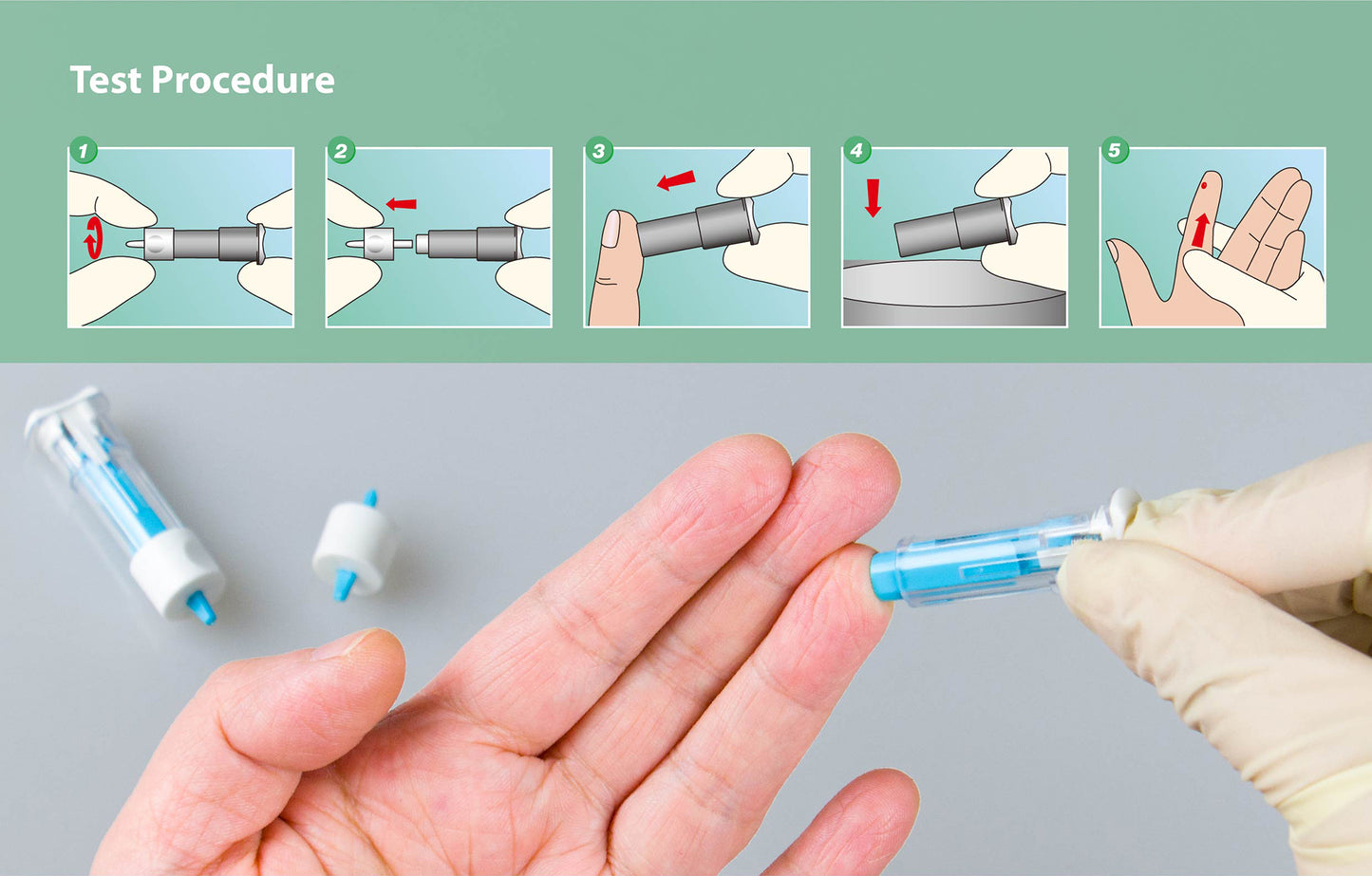 Test Procedure

1

2

3

4

5