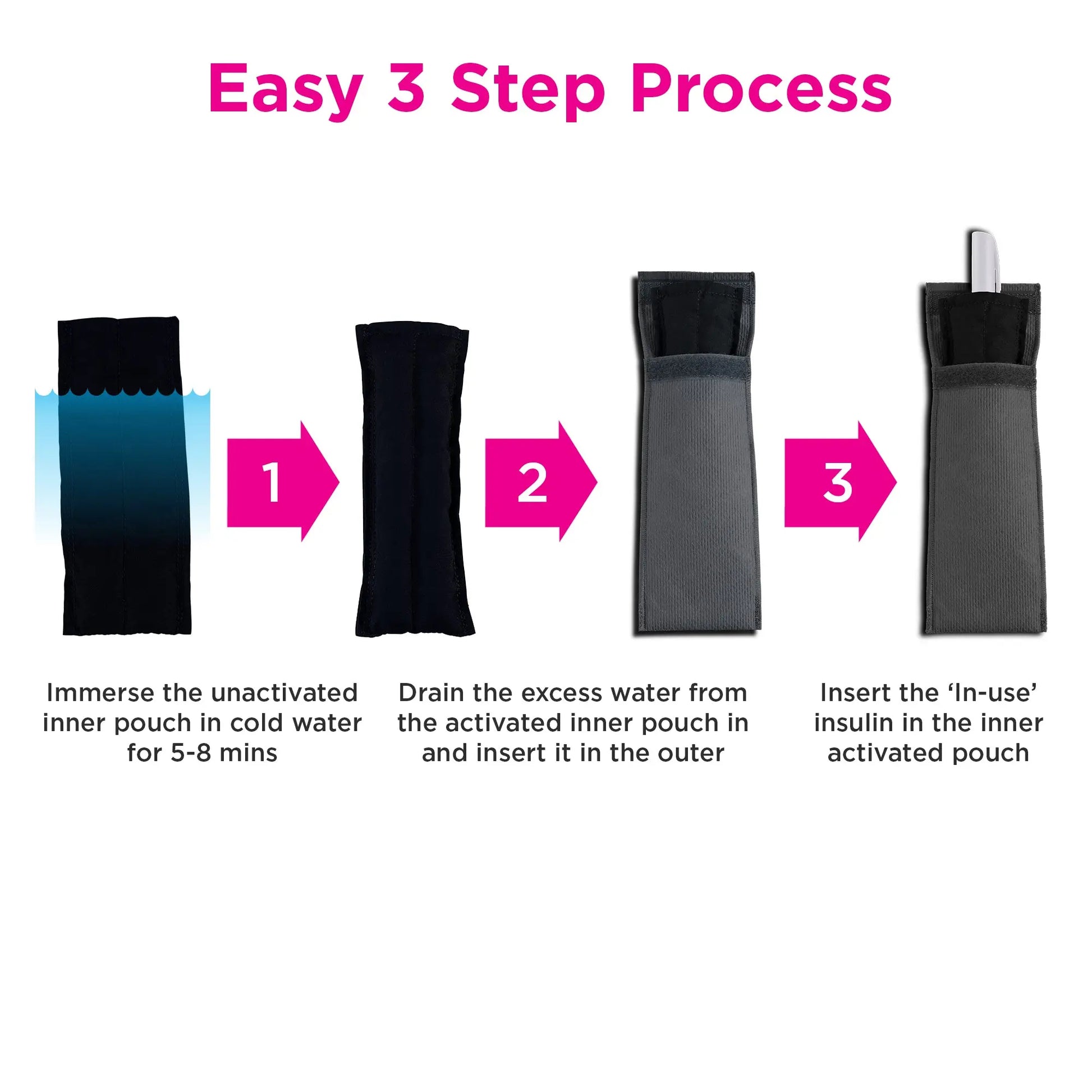 Easy 3 Step Process

1

2

3

Immerse the unactivated inner pouch in cold water for 5-8 mins

Drain the excess water from the activated inner pouch in and insert it in the outer

Insert the ‘In-use’ insulin in the inner activated pouch