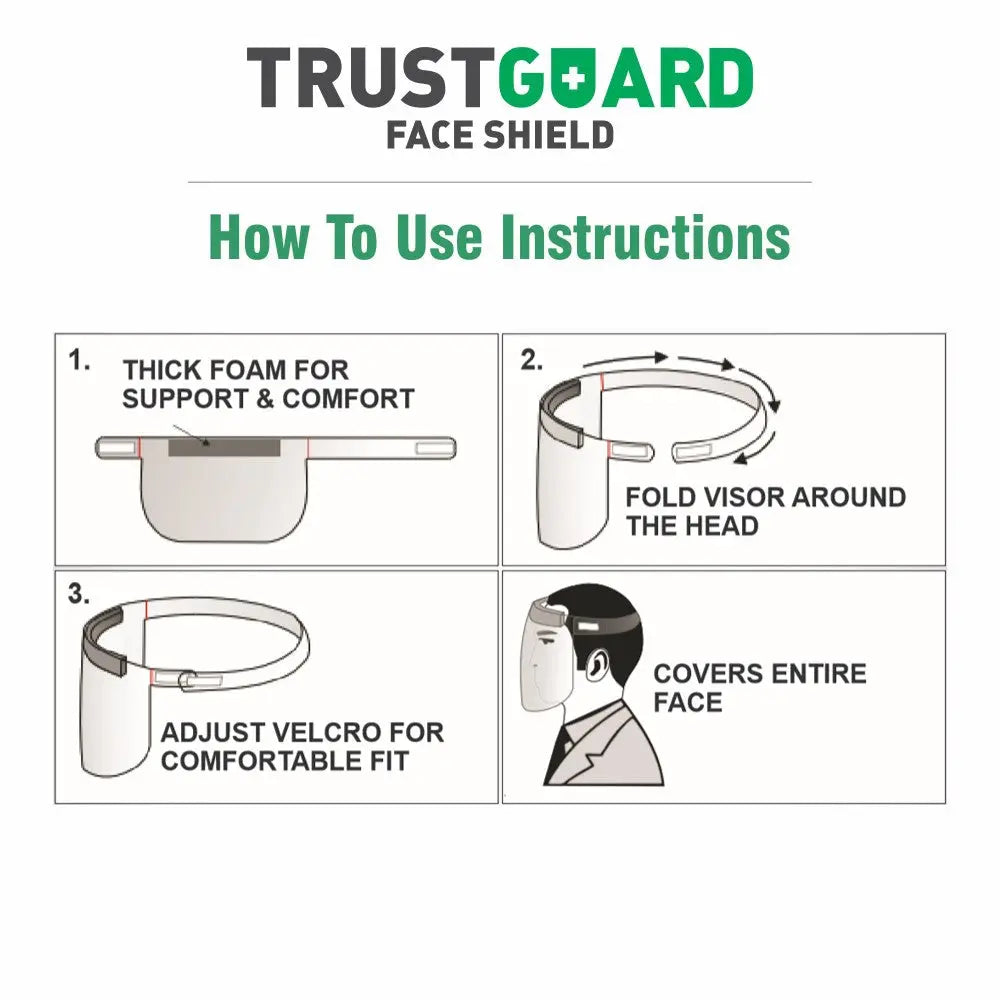 TRUSTGUARD
FACE SHIELD

How To Use Instructions

1. THICK FOAM FOR SUPPORT & COMFORT

2. FOLD VISOR AROUND THE HEAD

3. ADJUST VELCRO FOR COMFORTABLE FIT

COVERS ENTIRE FACE