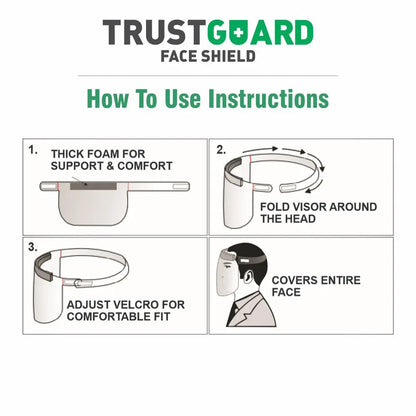 TRUSTGUARD
FACE SHIELD

How To Use Instructions

1. THICK FOAM FOR SUPPORT & COMFORT

2. FOLD VISOR AROUND THE HEAD

3. ADJUST VELCRO FOR COMFORTABLE FIT

COVERS ENTIRE FACE